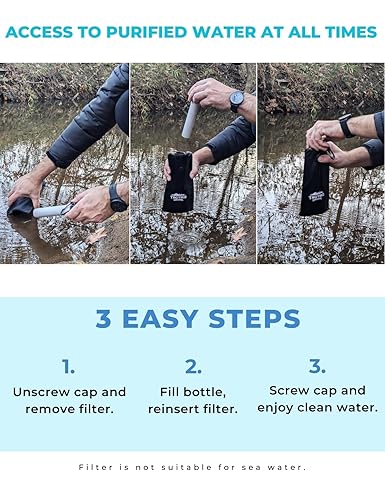 ACCESS TO PURIFIED WATER AT ALL TIMES

3 EASY STEPS

1.
Unscrew cap and remove filter.

2.
Fill bottle, reinsert filter.

3.
Screw cap and enjoy clean water.

Filter is not suitable for sea water.